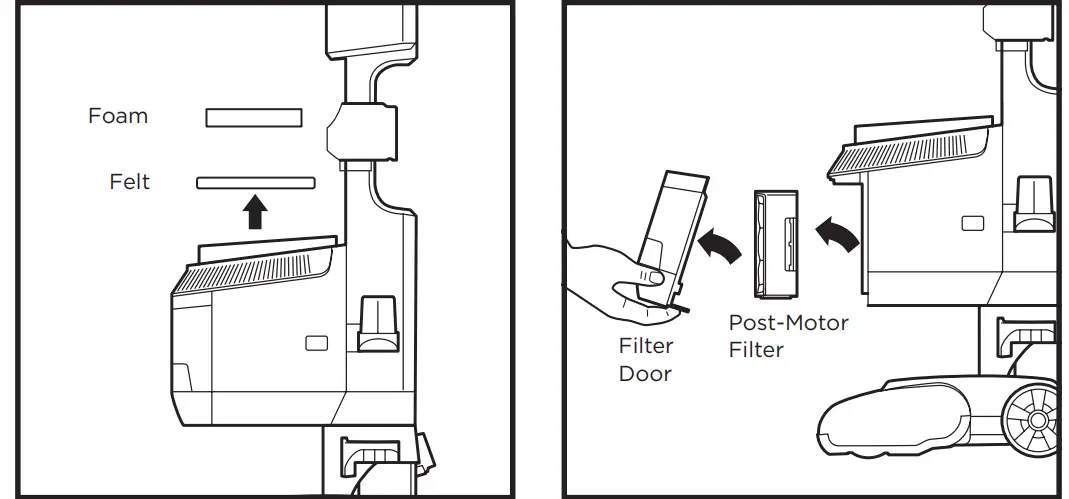 Foam

Felt

Filter Door

Post-Motor Filter