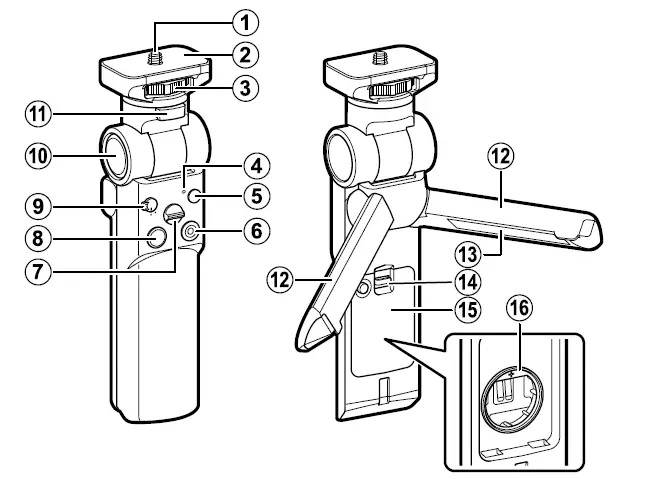 ①
②
③
⑪
⑩
④
⑤
⑨
⑧
⑥
⑦
⑫
⑬
⑫
⑭
⑮
⑯