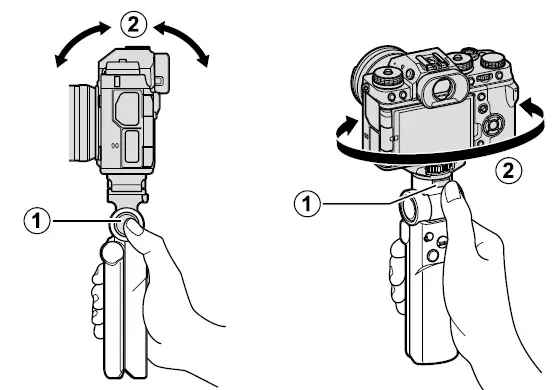 ②
①
②
①