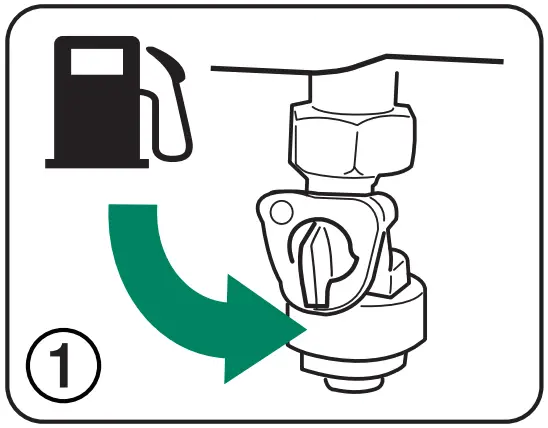 1