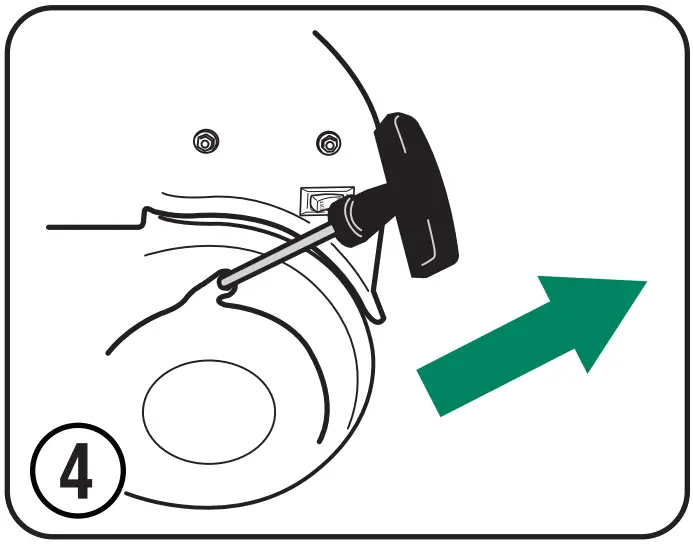 4