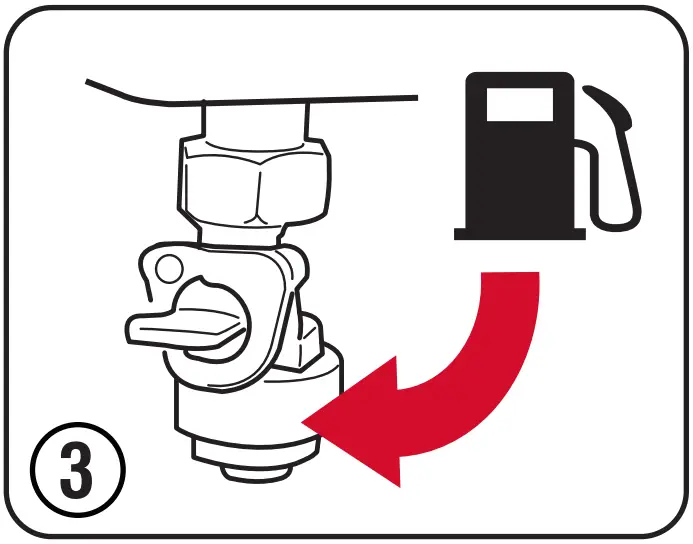 3