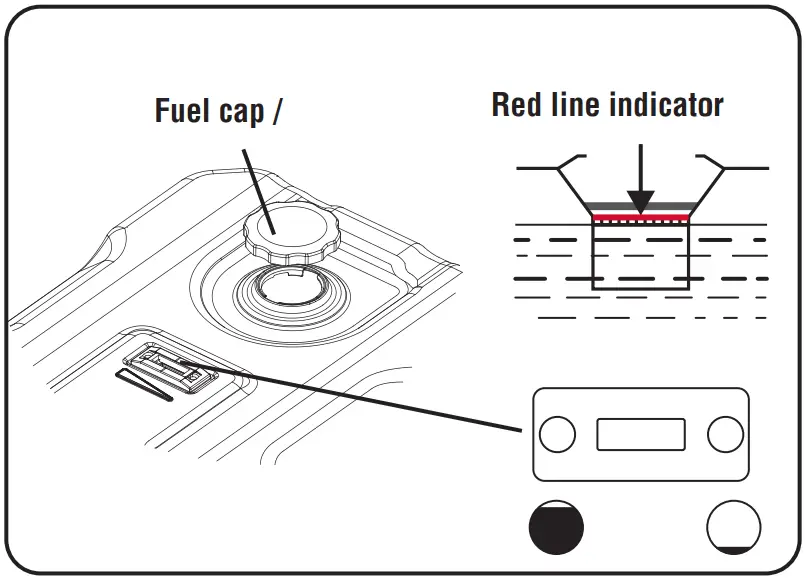 Fuel cap /

Red line indicator