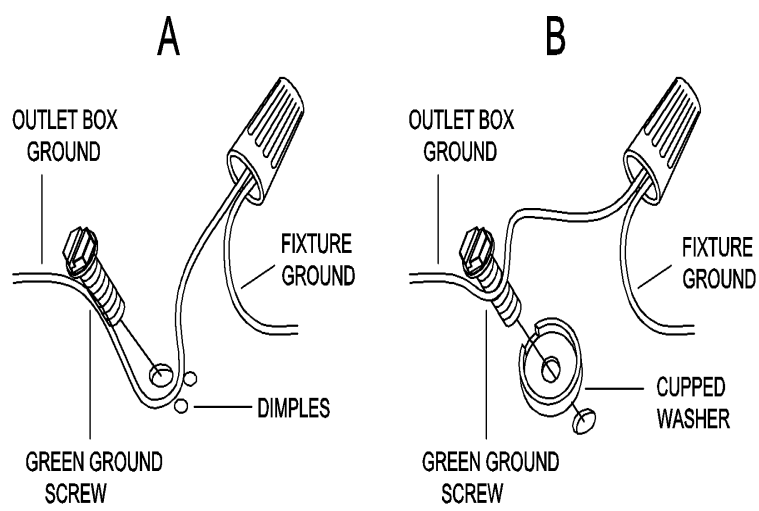 A

OUTLET BOX GROUND

FIXTURE GROUND

DIMPLES

GREEN GROUND SCREW

B

OUTLET BOX GROUND

FIXTURE GROUND

CUPPED WASHER

GREEN GROUND SCREW