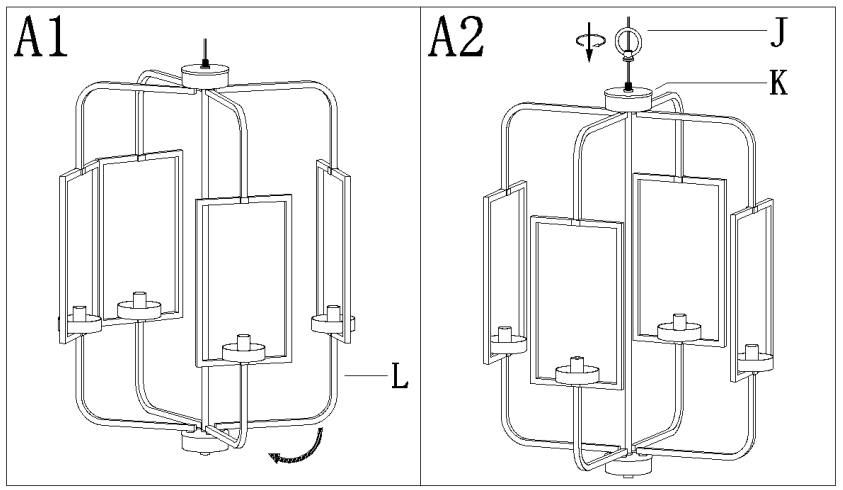 A1

L

A2

J

K