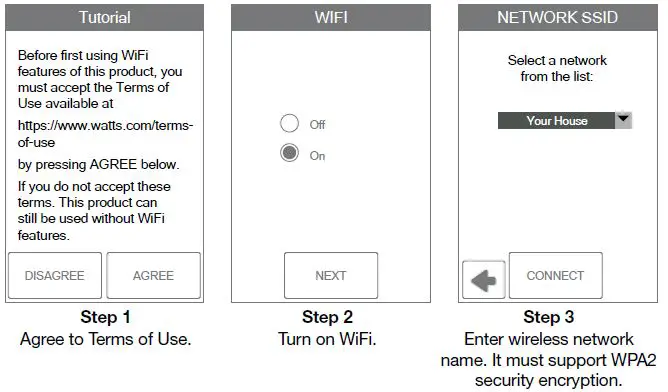 Tutorial

Before first using WiFi features of this product, you must accept the Terms of Use available at

https://www.watts.com/terms-of-use

by pressing AGREE below.

If you do not accept these terms. This product can still be used without WiFi features.

DISAGREE

AGREE

Step 1
Agree to Terms of Use.

WIFI

Off

On

NEXT

Step 2
Turn on WiFi.

NETWORK SSID

Select a network from the list:

Your House

CONNECT

Step 3
Enter wireless network name. It must support WPA2 security encryption.