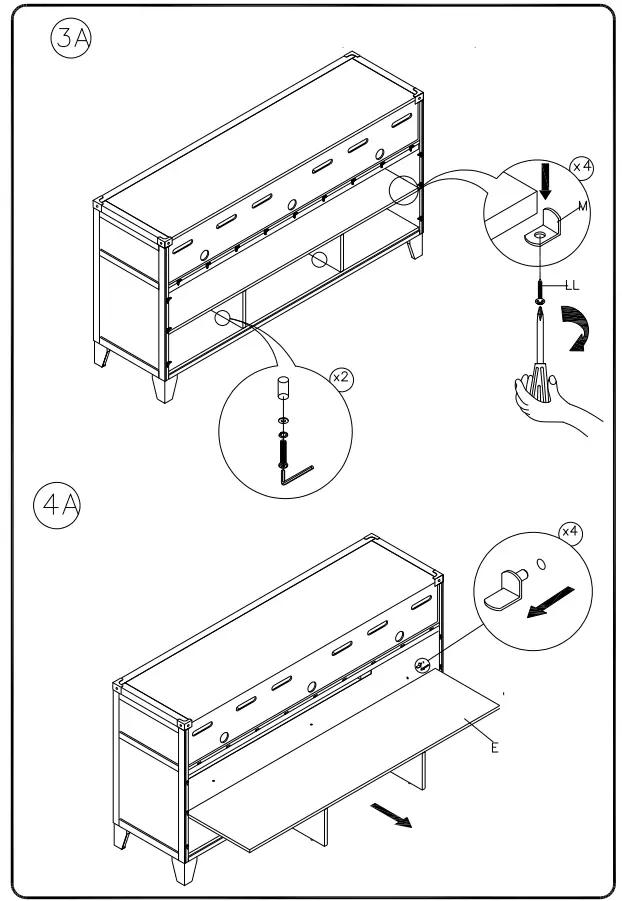 3A

x4

M

LL

x2

4A

x4

E