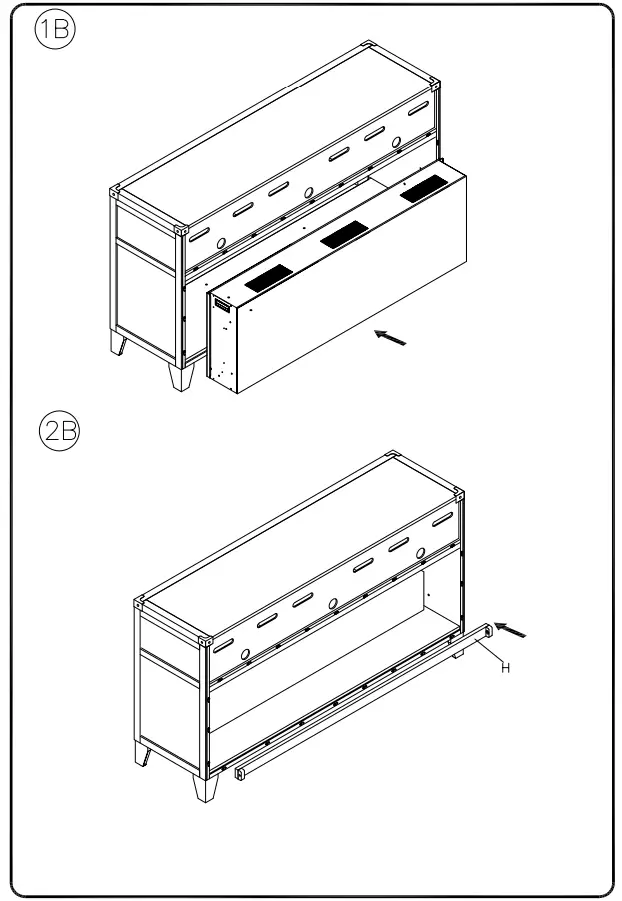 1B

2B

H