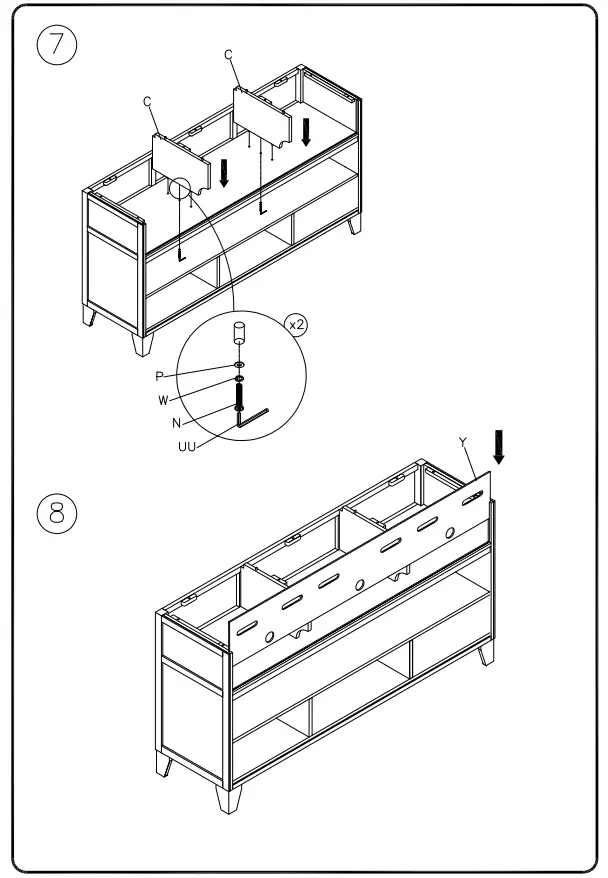 7

C

C

x2

P

W

N

UU

8

Y