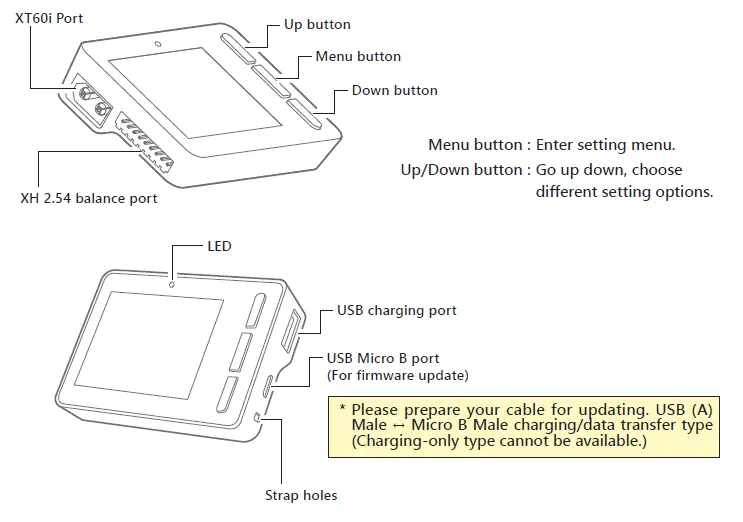 XT60i Port

Up button

Menu button

Down button

XH 2.54 balance port

Menu button : Enter setting menu.

Up/Down button : Go up down, choose different setting options.

LED

USB charging port

USB Micro B port
(For firmware update)

* Please prepare your cable for updating. USB (A) Male ↔ Micro B Male charging/data transfer type (Charging-only type cannot be available.)

Strap holes