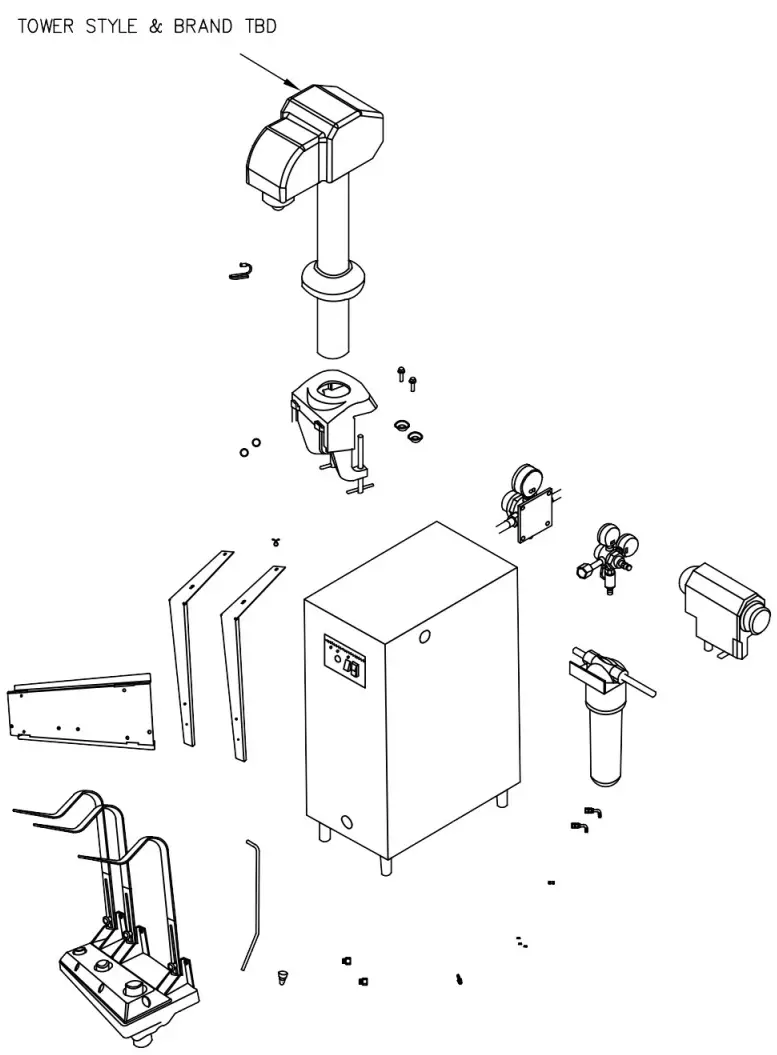 TOWER STYLE & BRAND TBD