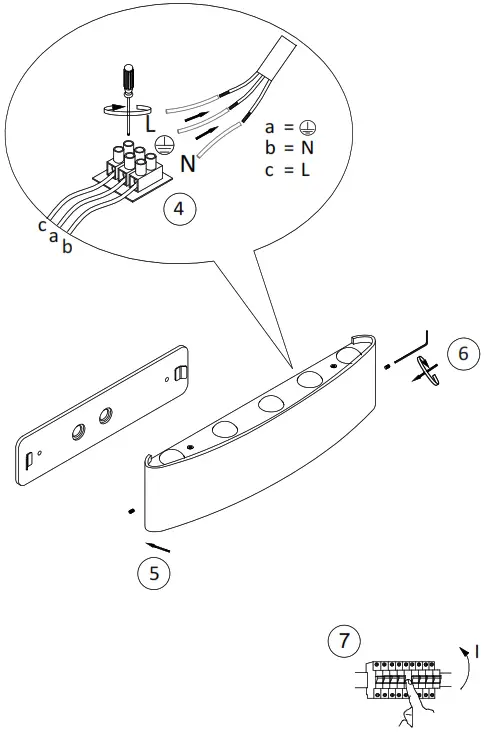 L
N
a = ⏚
b = N
c = L
4
c a b
6
5
7
I