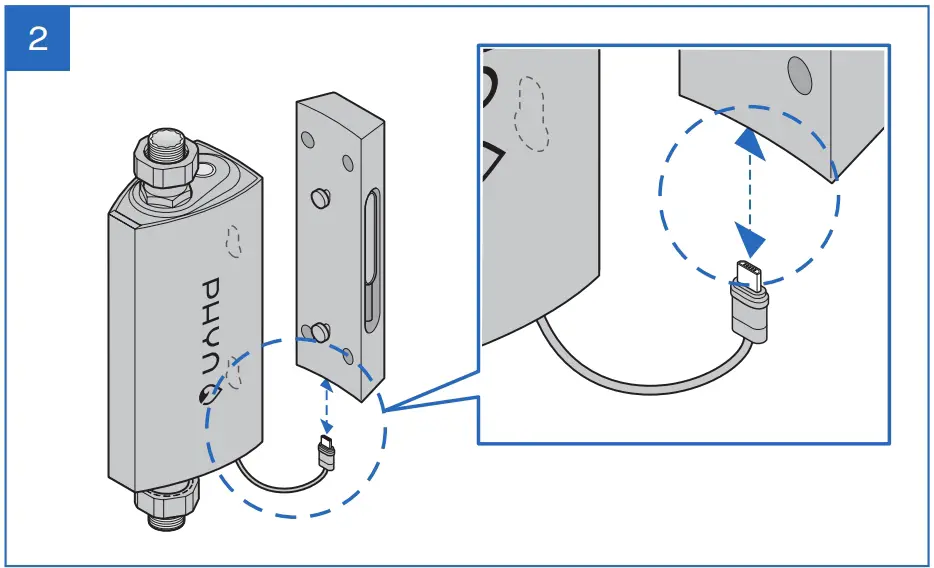 2

PHYN