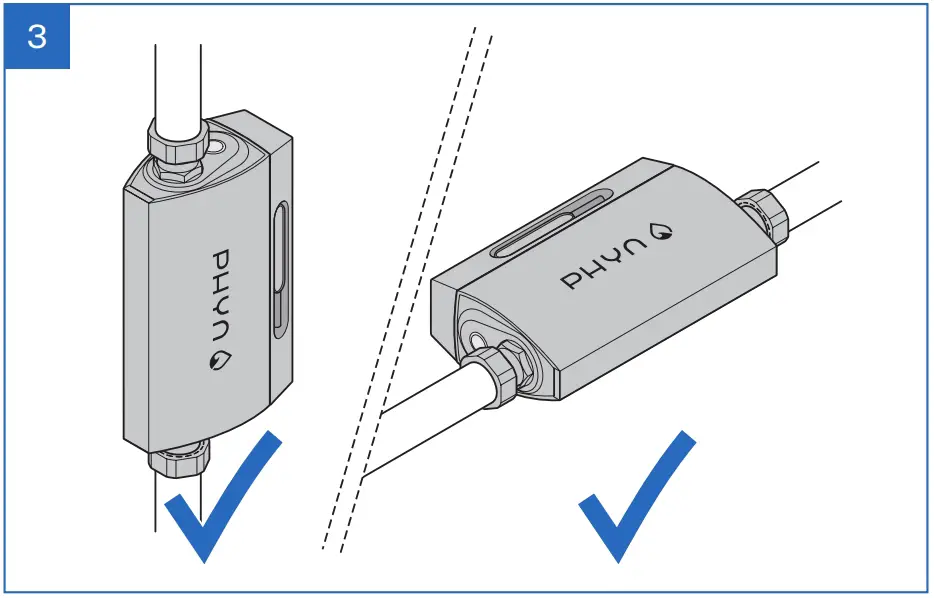 3

PHYN

PHYN