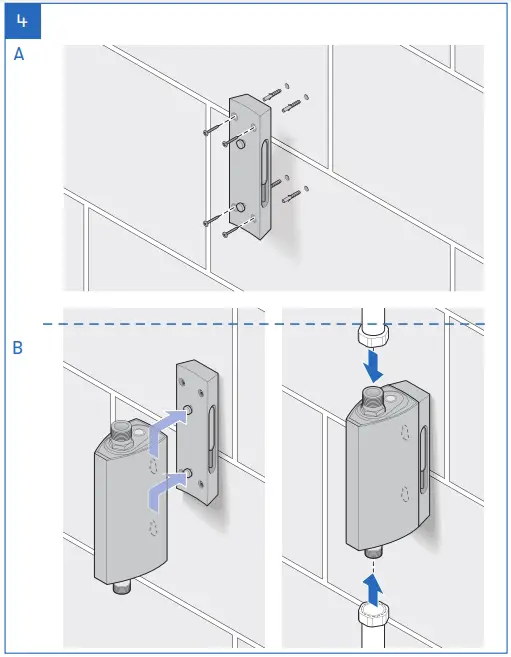 4

A

B