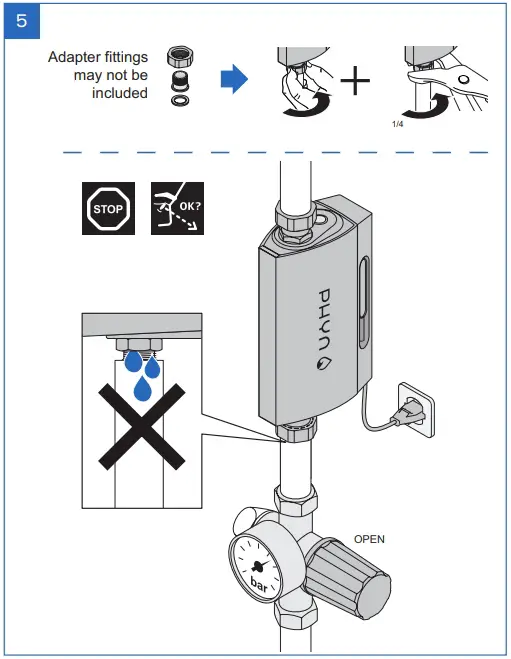 5

Adapter fittings may not be included

1/4

STOP

OK?

PHYN

OPEN

bar