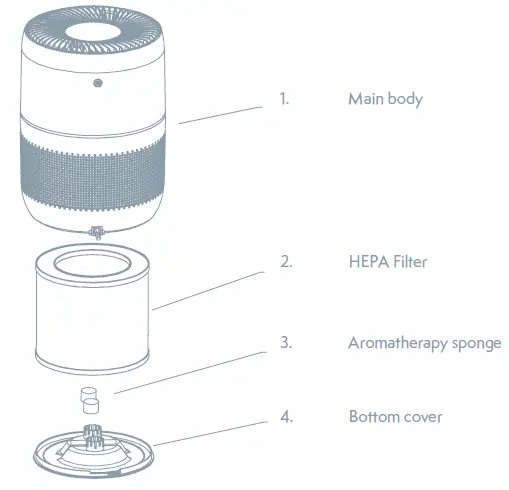 1. Main body

2. HEPA Filter

3. Aromatherapy sponge

4. Bottom cover