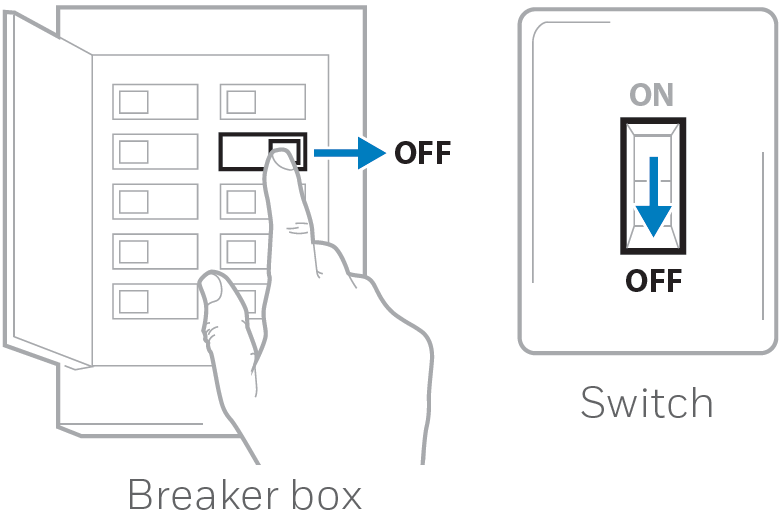 OFF

Breaker box

ON

OFF

Switch