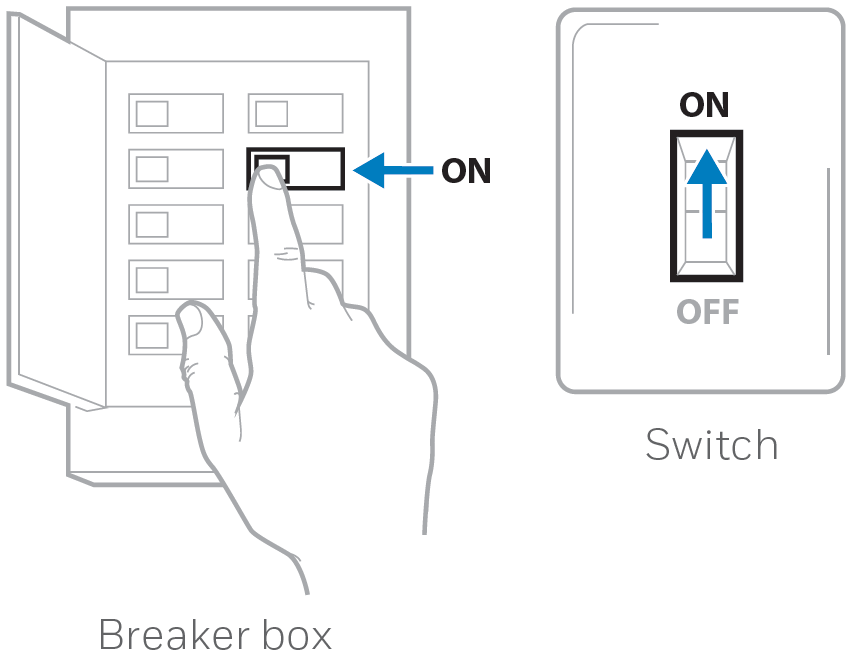 ON

Breaker box

ON

OFF

Switch