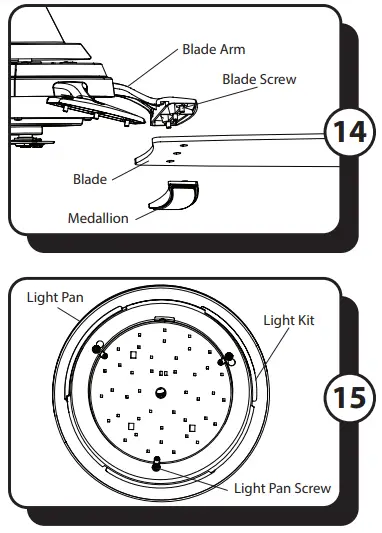 Blade Arm
Blade Screw
14
Blade
Medallion

Light Pan
Light Kit
15
Light Pan Screw