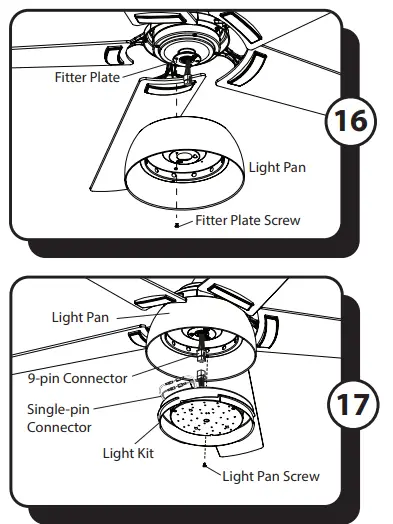 Fitter Plate

16

Light Pan

Fitter Plate Screw

Light Pan

9-pin Connector

Single-pin Connector

17

Light Kit

Light Pan Screw