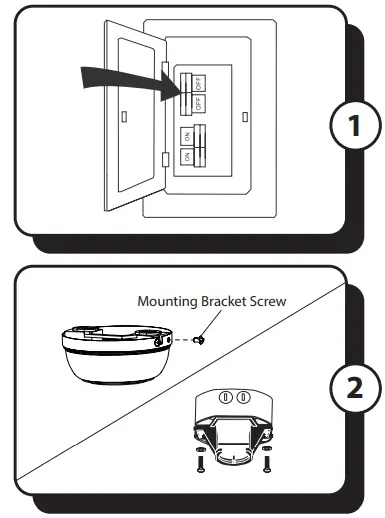 OFF
OFF
ON
ON

1

Mounting Bracket Screw

2