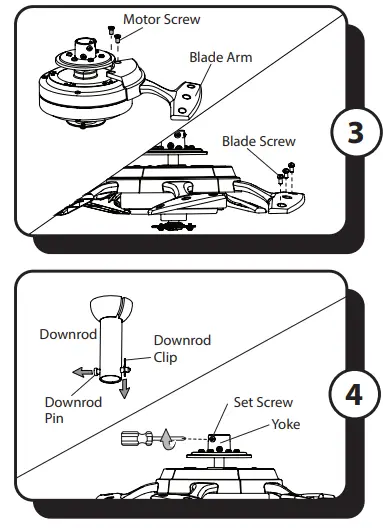 Motor Screw

Blade Arm

Blade Screw

3

Downrod

Downrod Clip

Downrod Pin

Set Screw

Yoke

4