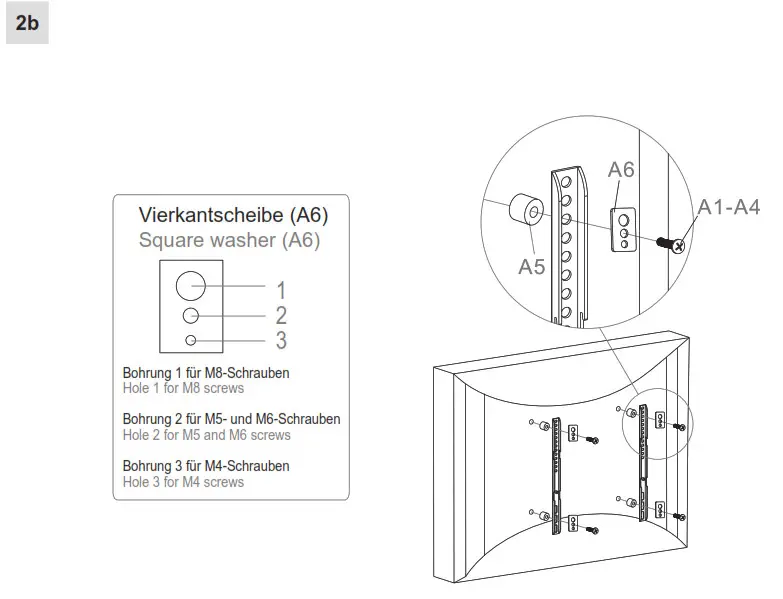 2b

Vierkantscheibe (A6)
Square washer (A6)

1
2
3

Bohrung 1 für M8-Schrauben
Hole 1 for M8 screws

Bohrung 2 für M5- und M6-Schrauben
Hole 2 for M5 and M6 screws

Bohrung 3 für M4-Schrauben
Hole 3 for M4 screws

A6
A1-A4
A5