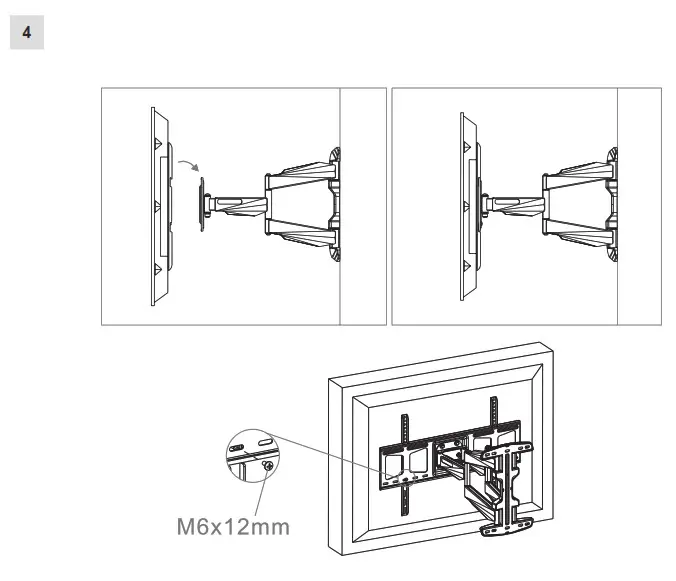 4

M6x12mm