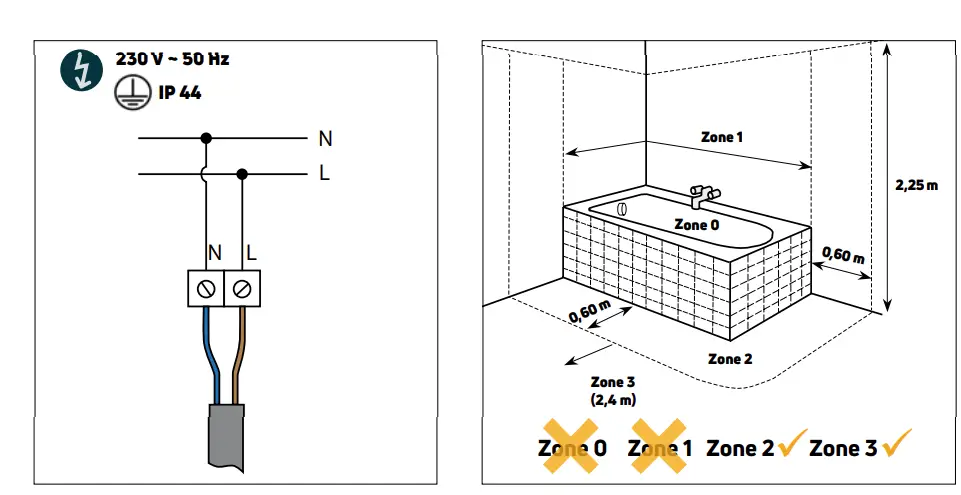 230 V ~ 50 Hz
IP 44

N
L
N L

Zone 1
2,25 m
Zone 0
0,60 m
0,60 m
Zone 2
Zone 3
(2,4 m)

Zone 0 Zone 1 Zone 2 Zone 3