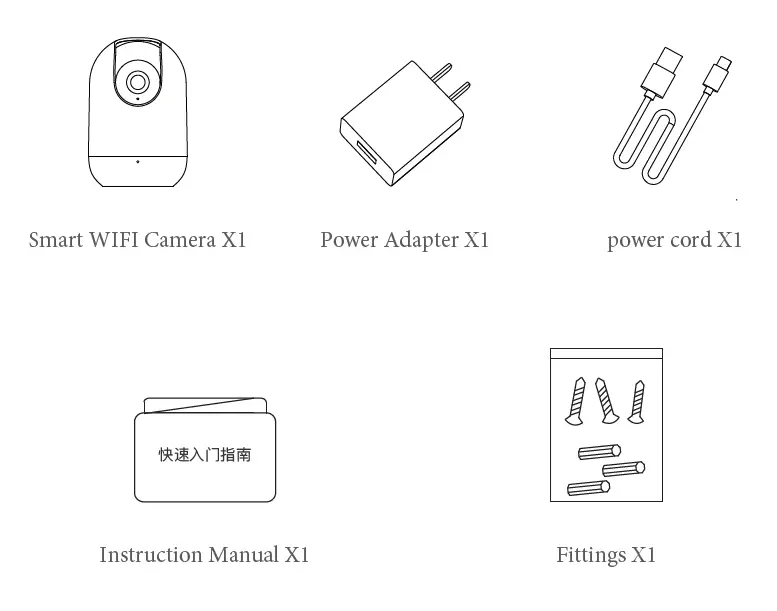 Smart WIFI Camera X1

Power Adapter X1

power cord X1

快速入门指南

Instruction Manual X1

Fittings X1