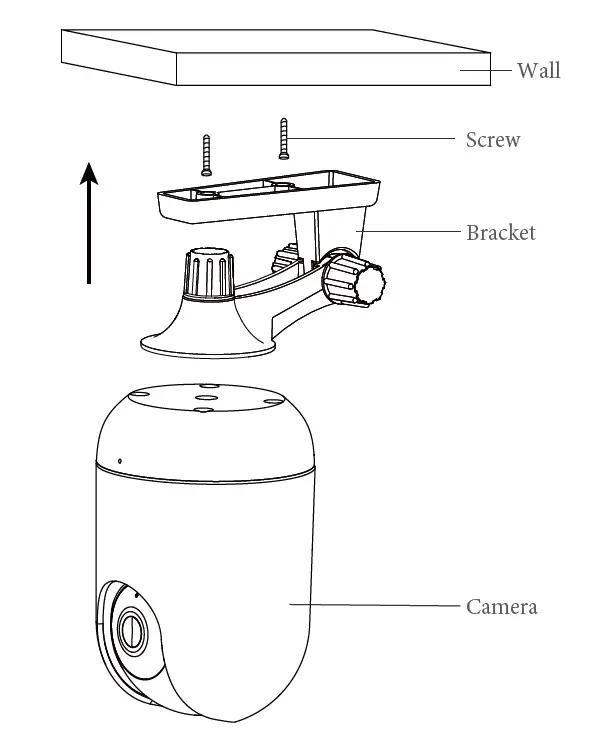 Wall
Screw
Bracket
Camera