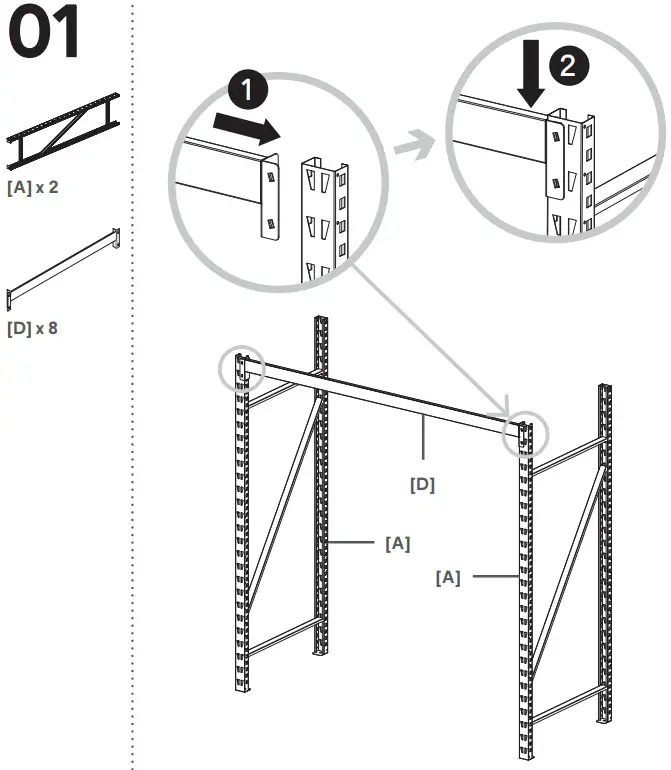 01

[A] x 2

[D] x 8

1

2

[D]

[A]

[A]