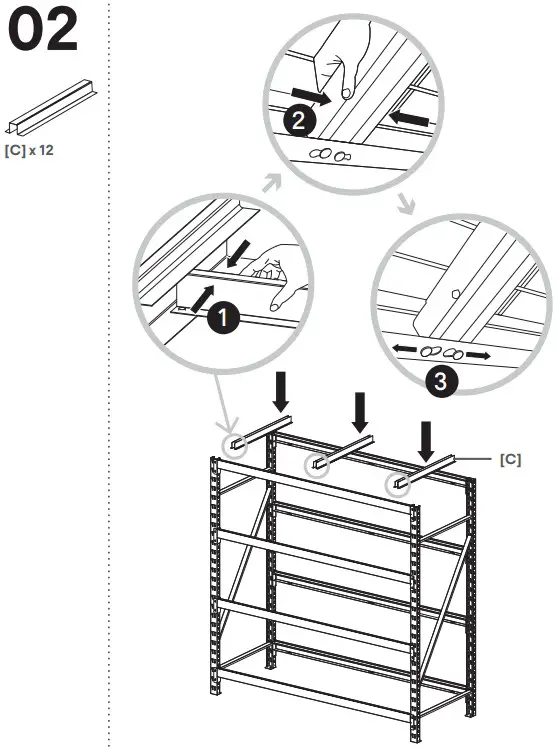 02

[C] x 12

2

1

3

[C]