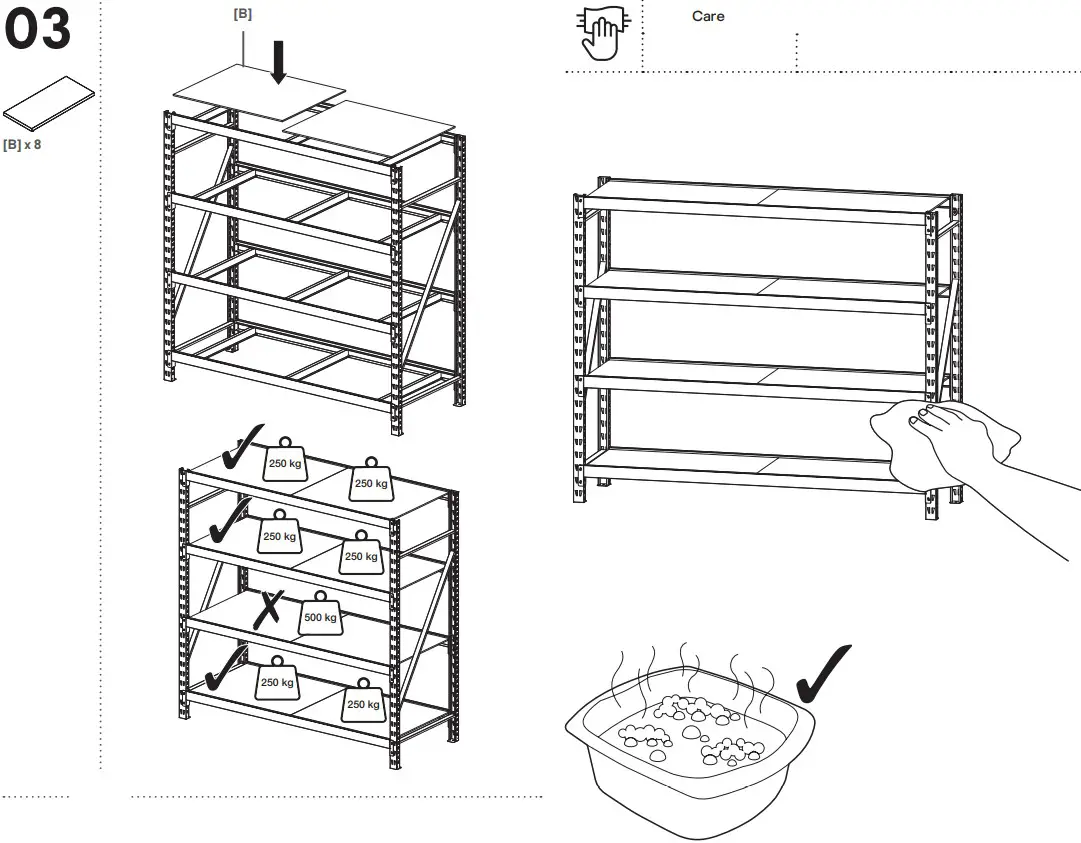 03

[B] x 8

[B]

250 kg
250 kg
250 kg
250 kg
500 kg
250 kg
250 kg

Care