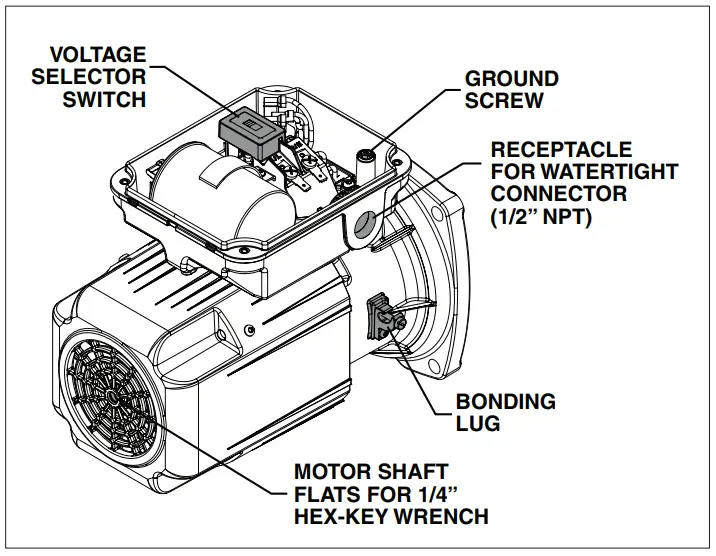 VOLTAGE SELECTOR SWITCH

GROUND SCREW

RECEPTACLE FOR WATERTIGHT CONNECTOR (1/2" NPT)

BONDING LUG

MOTOR SHAFT FLATS FOR 1/4" HEX-KEY WRENCH