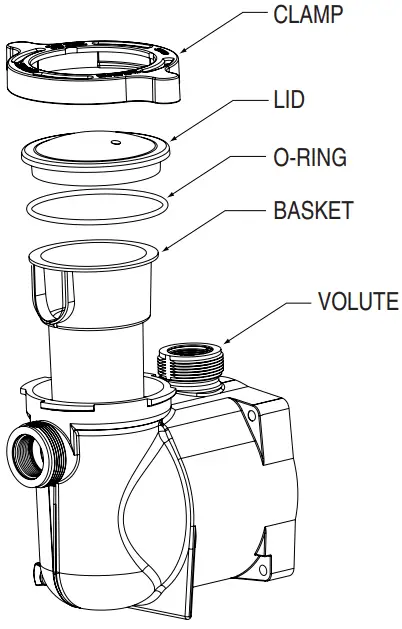 CLAMP

LID

O-RING

BASKET

VOLUTE