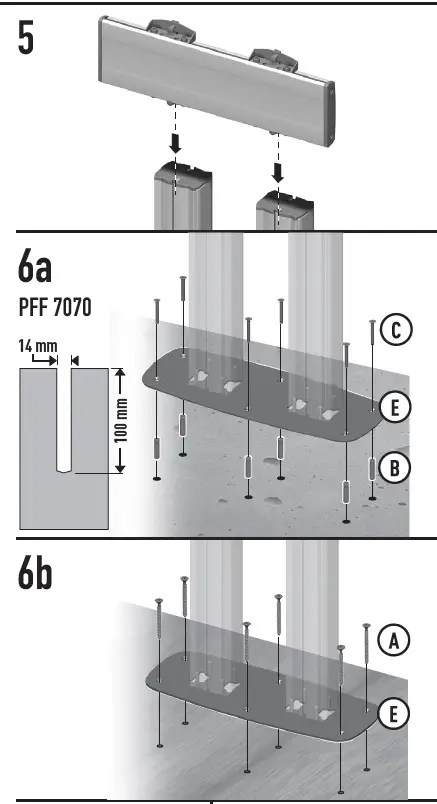 5

6a

PFF 7070

14 mm

100 mm

C

E

B

6b

A

E