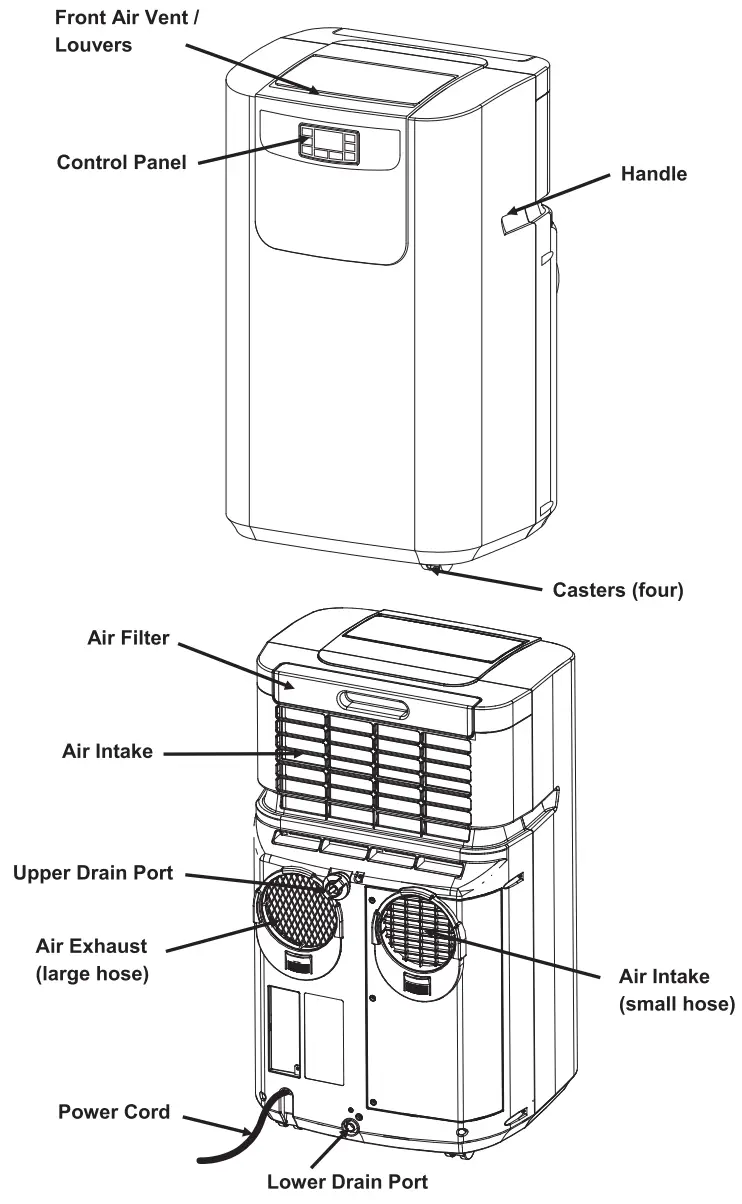 Front Air Vent / Louvers

Control Panel

Handle

Casters (four)

Air Filter

Air Intake

Upper Drain Port

Air Exhaust (large hose)

Air Intake (small hose)

Power Cord

Lower Drain Port