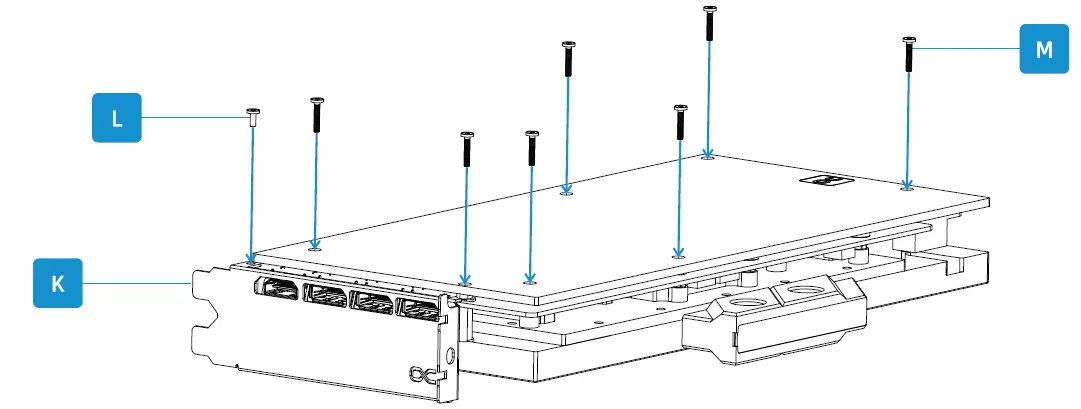 L
M
K