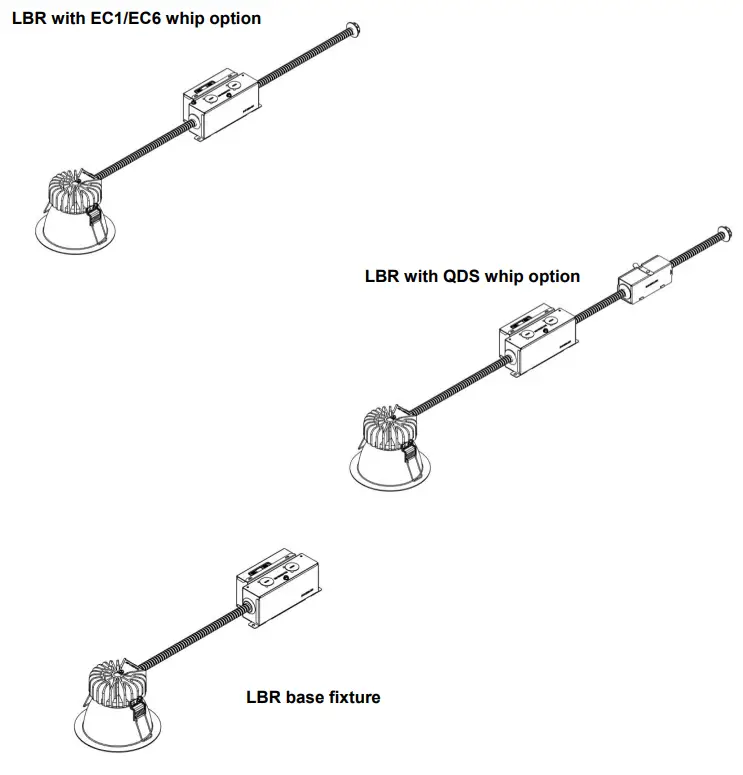 LBR with EC1/EC6 whip option

LBR with QDS whip option

LBR base fixture