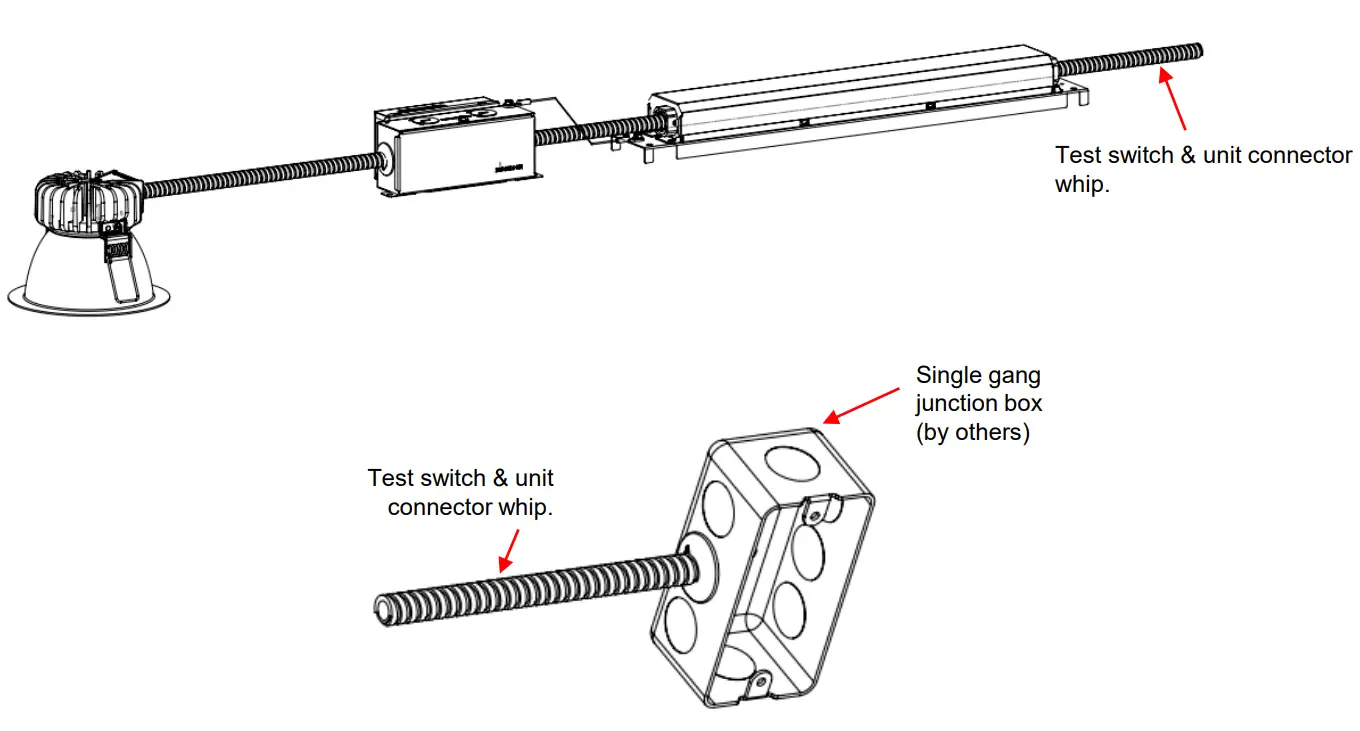 Test switch & unit connector whip.

Single gang junction box (by others)

Test switch & unit connector whip.