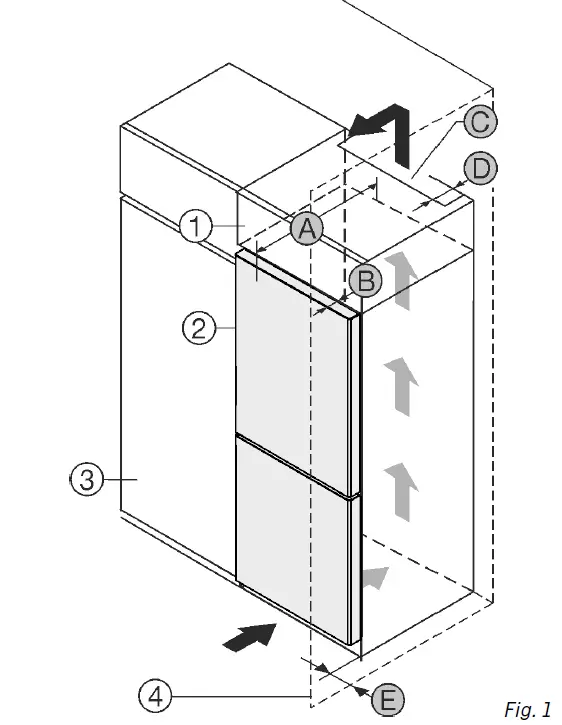 C
D
1
A
B
2
3
4
E
Fig. 1