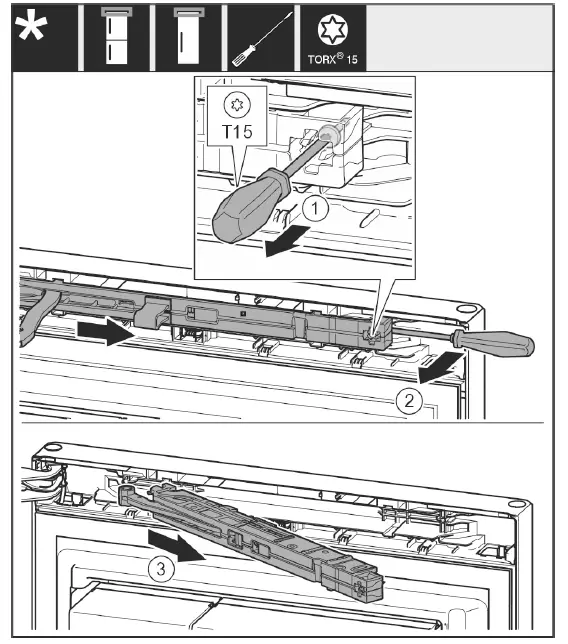 *

TORX® 15

T15

1

2

3