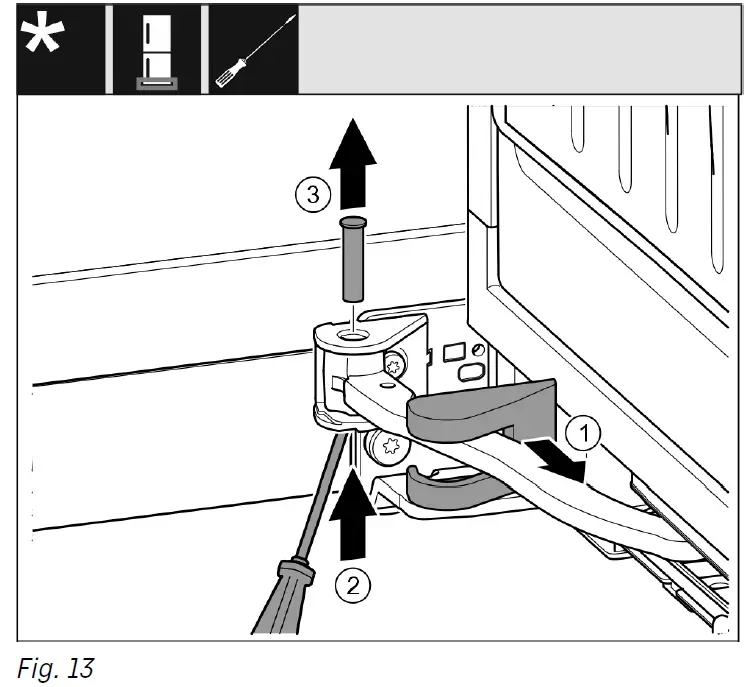 *

3

1

2

Fig. 13