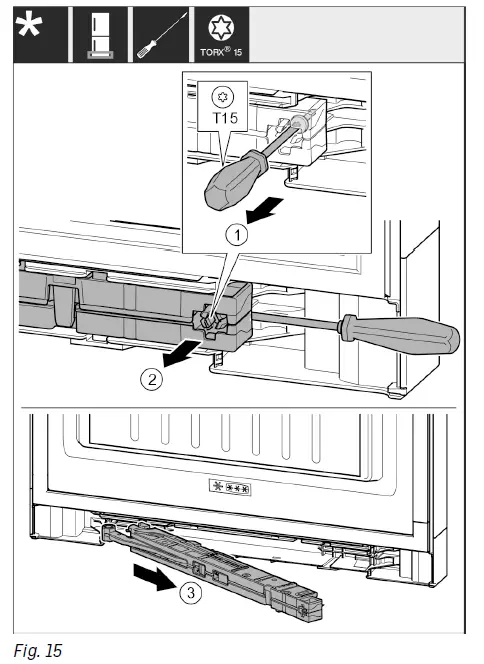 *

TORX® 15

T15

1

2

3

Fig. 15