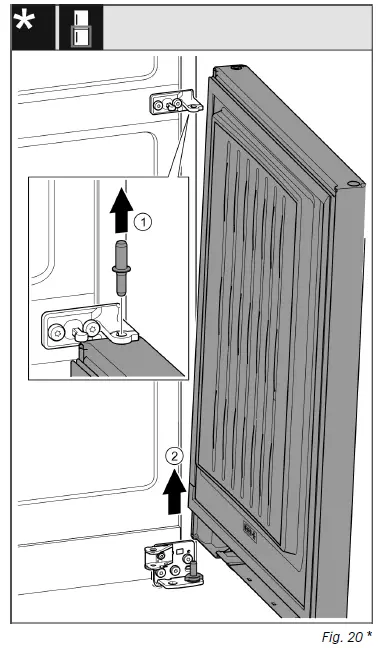 *

1

2

Fig. 20 *