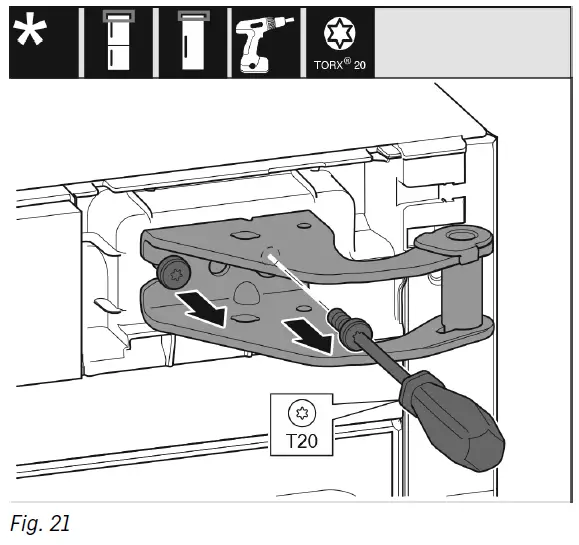 *

TORX® 20

T20

Fig. 21