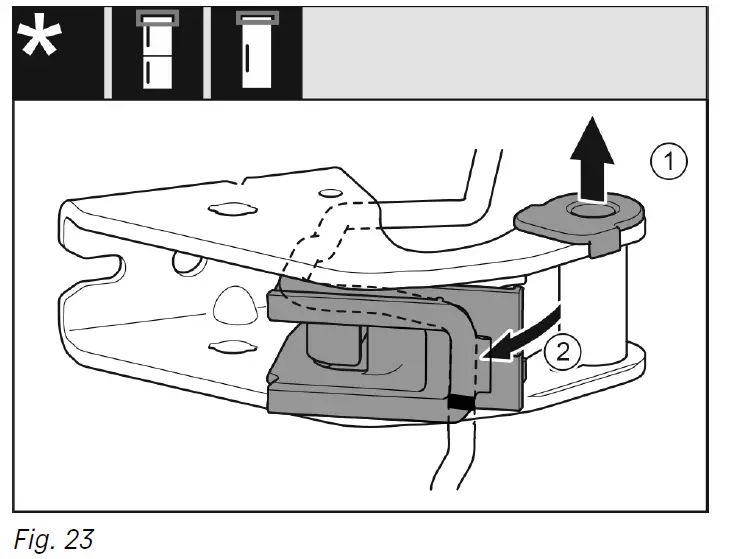 *

1

2

Fig. 23