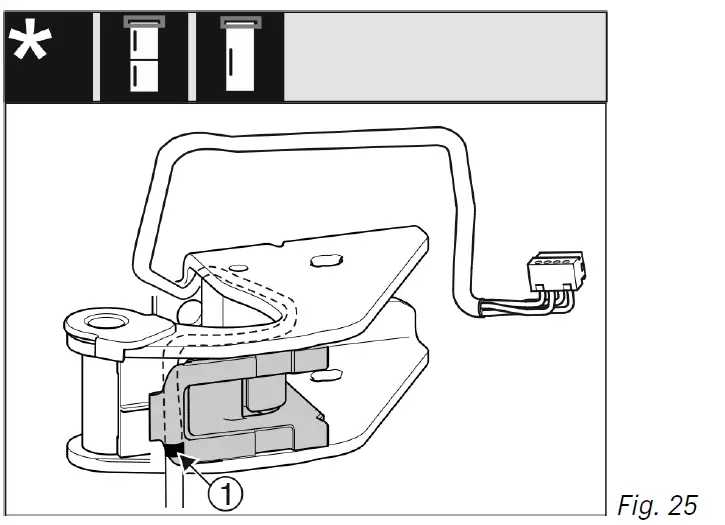 *

1

Fig. 25